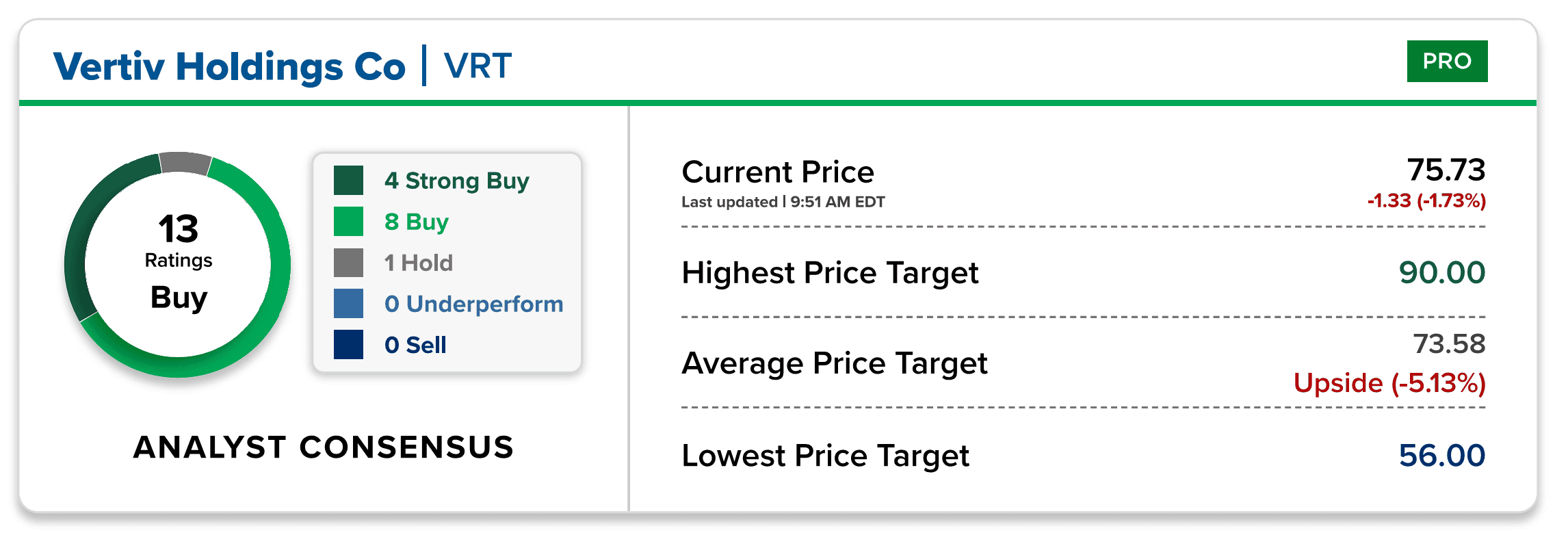 Vertiv Holdings Co | VRT

PRO

13
Ratings
Buy

4 Strong Buy
8 Buy
1 Hold
0 Underperform
0 Sell

ANALYST CONSENSUS

Current Price
Last updated | 9:51 AM EDT
75.73
-1.33 (-1.73%)

Highest Price Target
90.00

Average Price Target
73.58
Upside (-5.13%)

Lowest Price Target
56.00