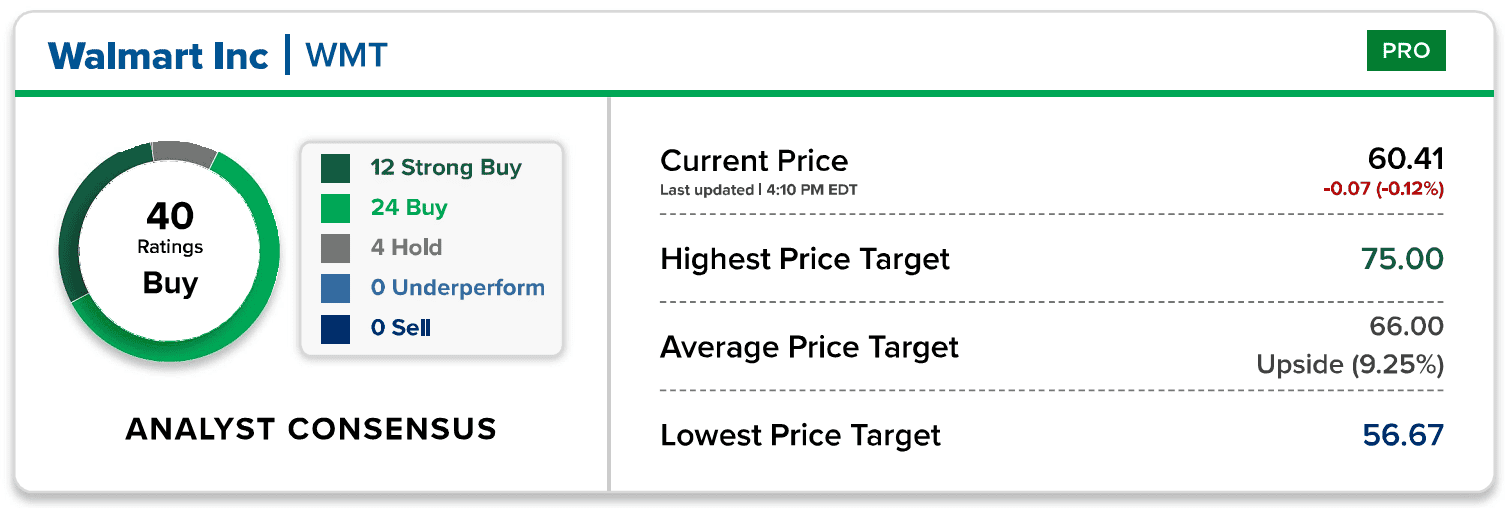 Walmart Inc | WMT

PRO

40
Ratings
Buy

12 Strong Buy
24 Buy
4 Hold
0 Underperform
0 Sell

ANALYST CONSENSUS

Current Price
Last updated | 4:10 PM EDT
60.41
-0.07 (-0.12%)

Highest Price Target
75.00

Average Price Target
66.00
Upside (9.25%)

Lowest Price Target
56.67